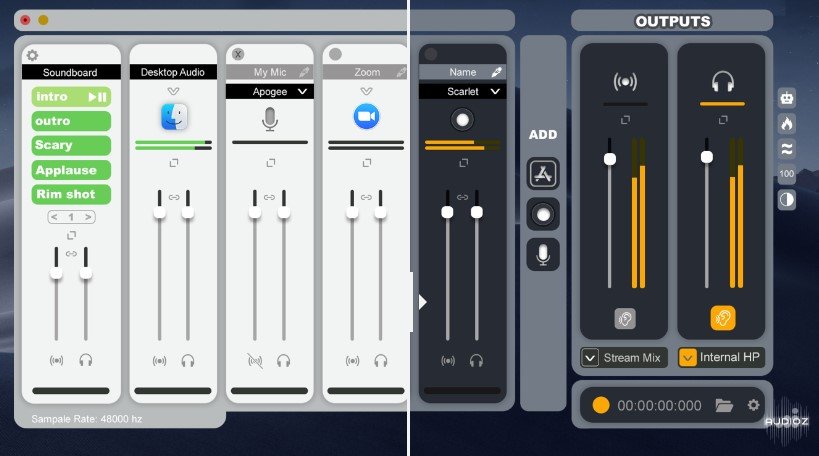 Soundboard

intro

outro

Scary

Applause

Rim shot

< 1 >

Desktop Audio

My Mic

Apogee

Zoom

Name

Scarlet

ADD

OUTPUTS

100

Stream Mix

Internal HP

00:00:00:000

Sampale Rate: 48000 hz

AUDIOZ